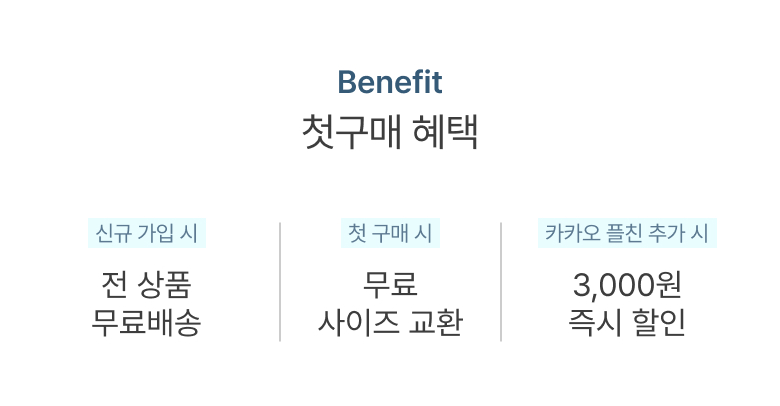 Benefit
첫구매 혜택

신규 가입 시

전 상품
무료배송

첫 구매 시

무료
사이즈 교환

카카오 플친 추가 시

3,000원
즉시 할인